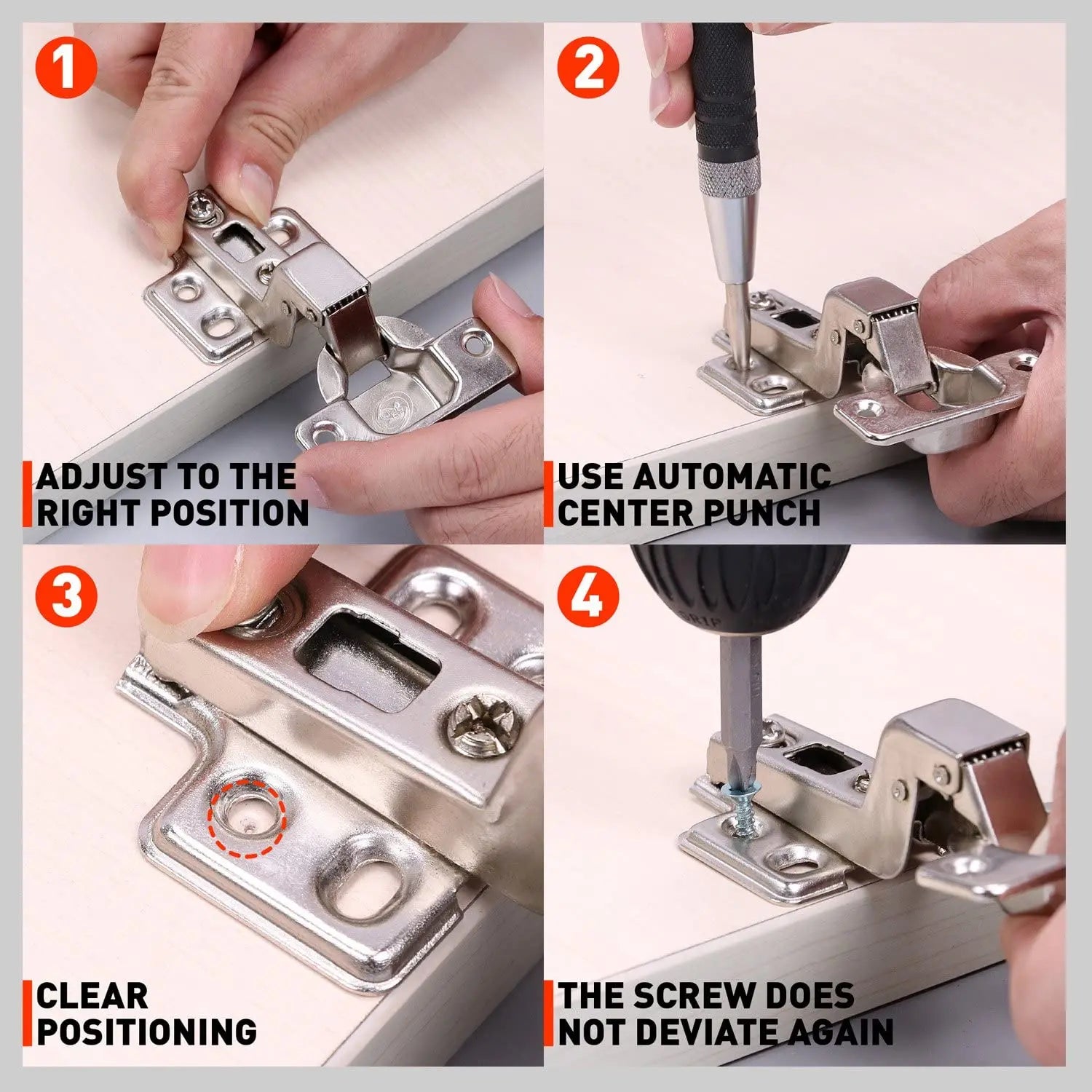 1
ADJUST TO THE RIGHT POSITION

2
USE AUTOMATIC CENTER PUNCH

3
CLEAR POSITIONING

4
THE SCREW DOES NOT DEVIATE AGAIN