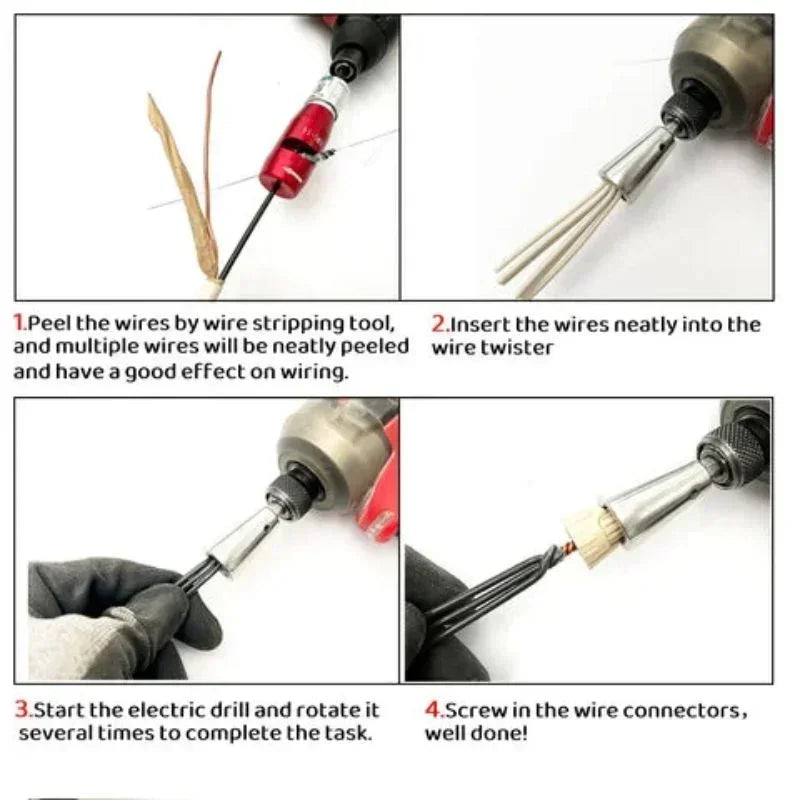 1.Peel the wires by wire stripping tool, and multiple wires will be neatly peeled and have a good effect on wiring.

2.Insert the wires neatly into the wire twister

3.Start the electric drill and rotate it several times to complete the task.

4.Screw in the wire connectors, well done!